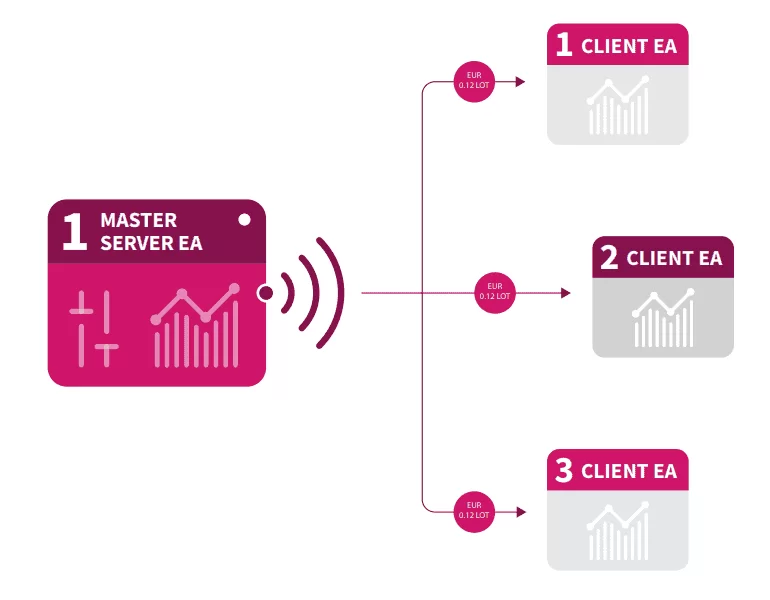 1 MASTER SERVER EA

EUR 0.12 LOT

1 CLIENT EA

EUR 0.12 LOT

2 CLIENT EA

EUR 0.12 LOT

3 CLIENT EA