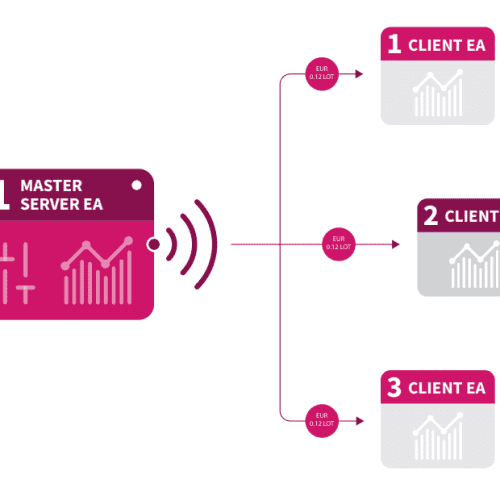 1 MASTER SERVER EA

EUR 0.12 LOT

1 CLIENT EA

EUR 0.12 LOT

2 CLIENT

EUR 0.12 LOT

3 CLIENT EA