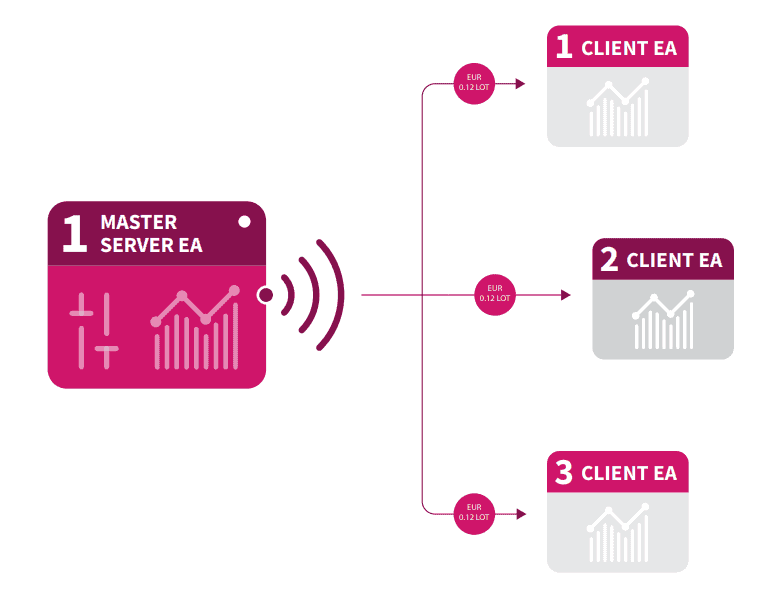 1 MASTER SERVER EA

EUR 0.12 LOT

1 CLIENT EA

EUR 0.12 LOT

2 CLIENT EA

EUR 0.12 LOT

3 CLIENT EA